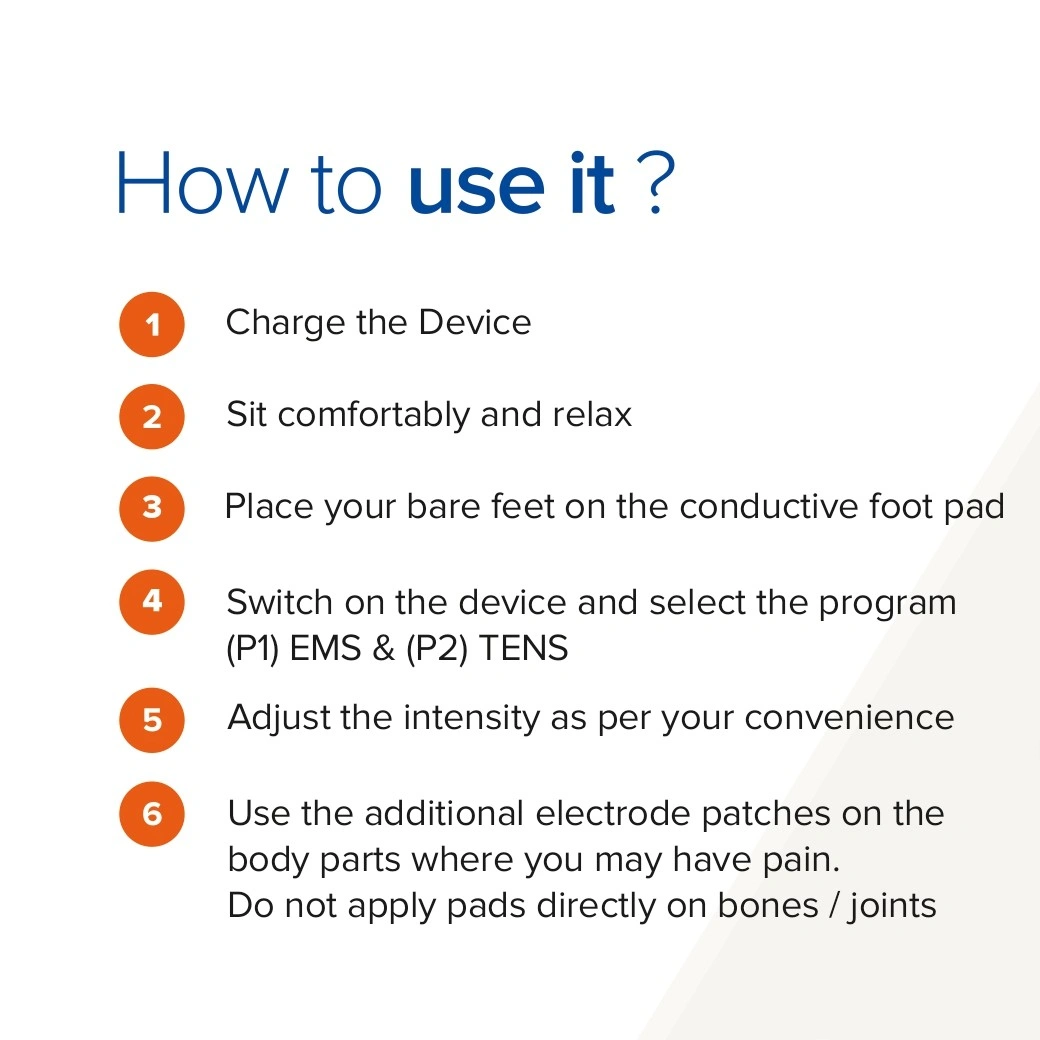 How to use it ?

1 Charge the Device

2 Sit comfortably and relax

3 Place your bare feet on the conductive foot pad

4 Switch on the device and select the program (P1) EMS & (P2) TENS

5 Adjust the intensity as per your convenience

6 Use the additional electrode patches on the body parts where you may have pain.
Do not apply pads directly on bones / joints