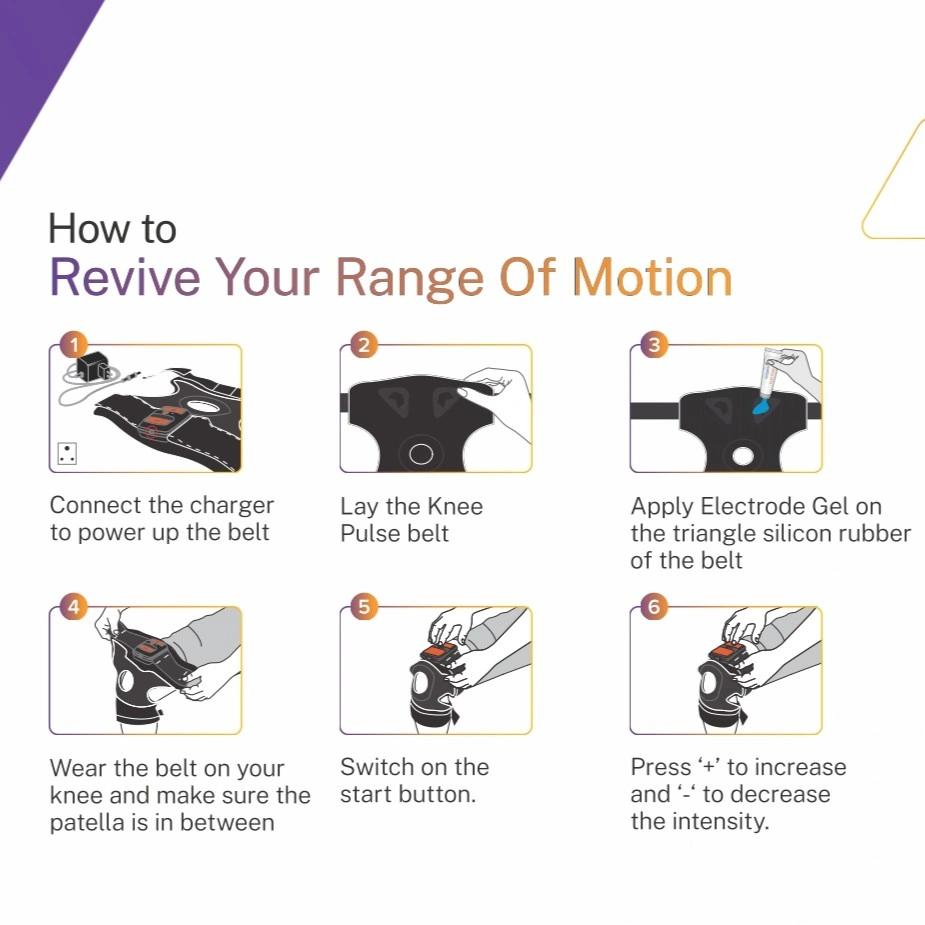 How to
Revive Your Range Of Motion

1

Connect the charger to power up the belt

2

Lay the Knee Pulse belt

3

Apply Electrode Gel on the triangle silicon rubber of the belt

4

Wear the belt on your knee and make sure the patella is in between

5

Switch on the start button.

6

Press ‘+’ to increase and ‘-‘ to decrease the intensity.